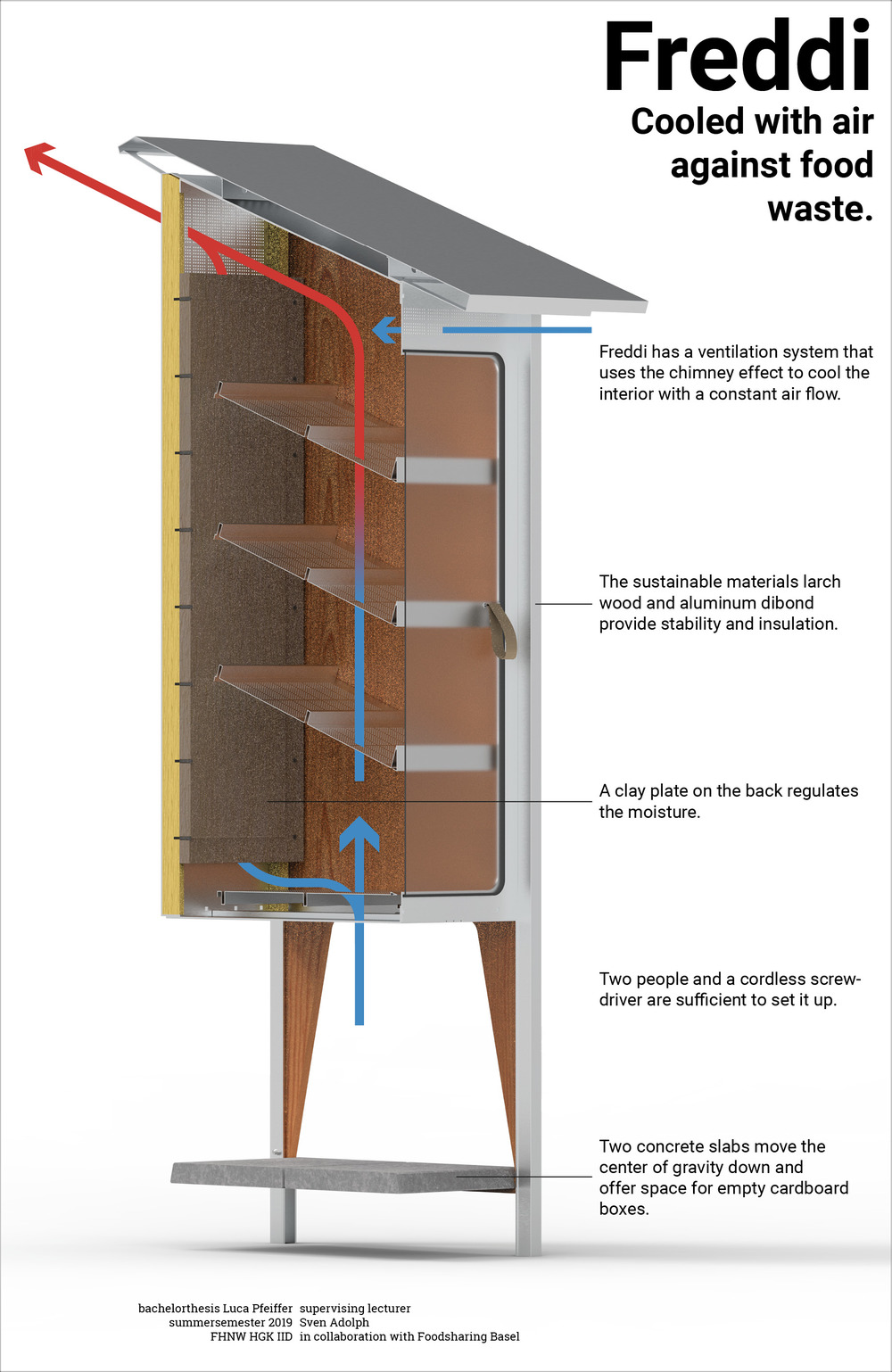 Freddi

Cooled with air against food waste.

Freddi has a ventilation system that uses the chimney effect to cool the interior with a constant air flow.

The sustainable materials larch wood and aluminum dibond provide stability and insulation.

A clay plate on the back regulates the moisture.

Two people and a cordless screwdriver are sufficient to set it up.

Two concrete slabs move the center of gravity down and offer space for empty cardboard boxes.

bachelorthesis Luca Pfeiffer
summersemester 2019
FHNW HGK IID

supervising lecturer
Sven Adolph
in collaboration with Foodsharing Basel