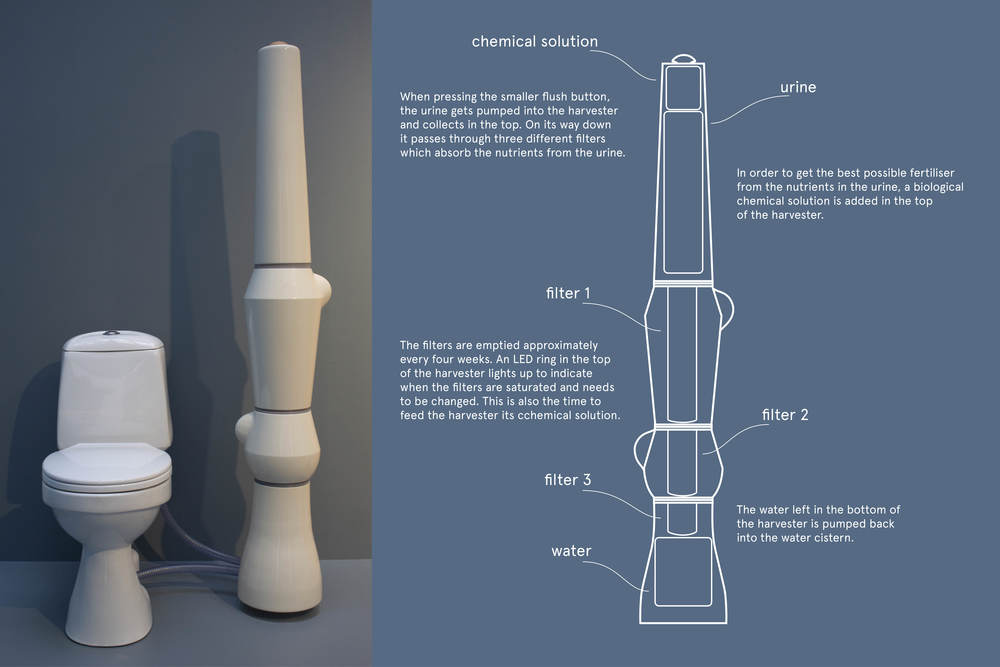 chemical solution

When pressing the smaller flush button, the urine gets pumped into the harvester and collects in the top. On its way down it passes through three different filters which absorb the nutrients from the urine.

urine

In order to get the best possible fertiliser from the nutrients in the urine, a biological chemical solution is added in the top of the harvester.

filter 1

The filters are emptied approximately every four weeks. An LED ring in the top of the harvester lights up to indicate when the filters are saturated and needs to be changed. This is also the time to feed the harvester its cchemical solution.

filter 2

filter 3

The water left in the bottom of the harvester is pumped back into the water cistern.

water