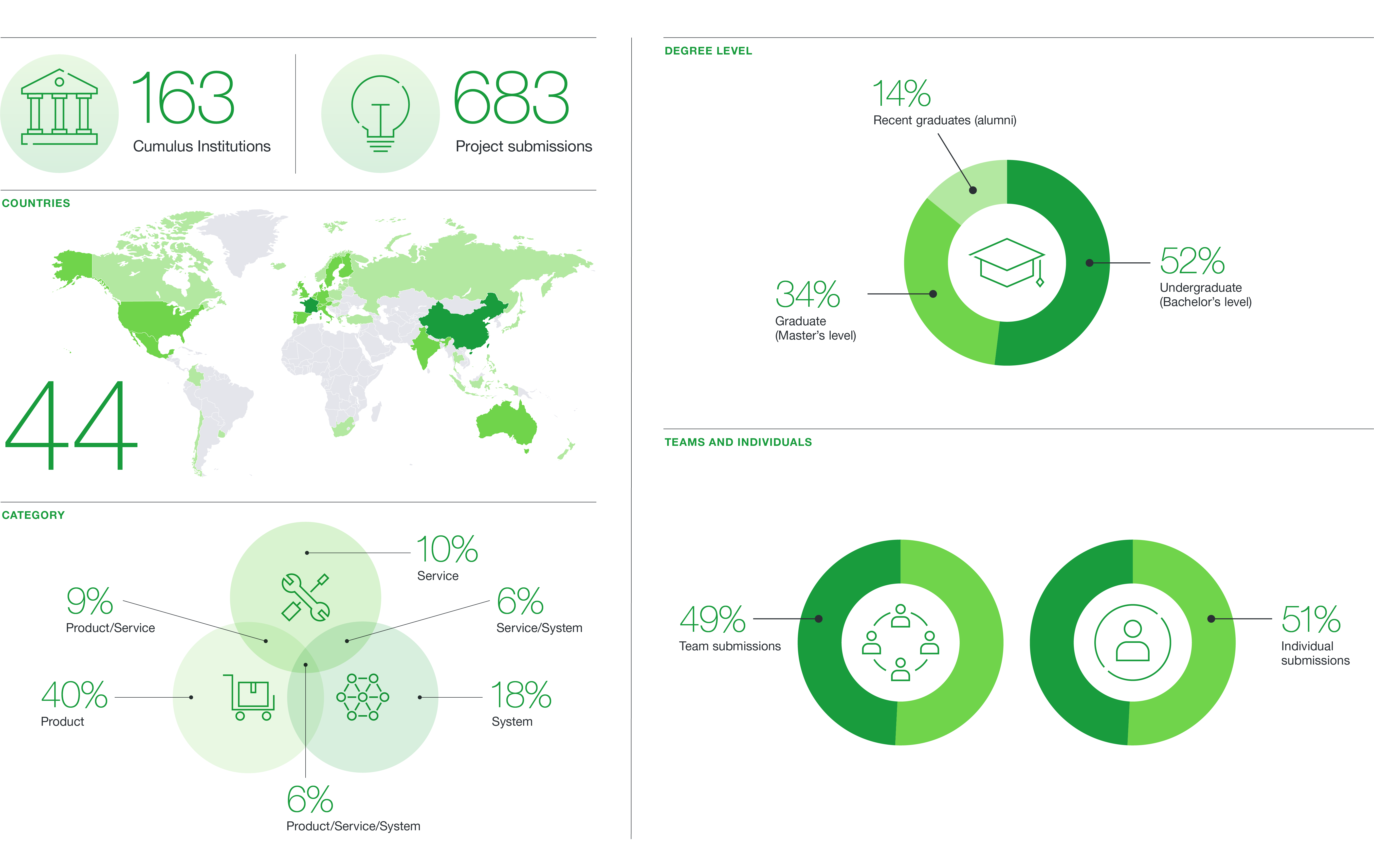 163
Cumulus Institutions

683
Project submissions

COUNTRIES

44

CATEGORY

10%
Service

9%
Product/Service

6%
Service/System

40%
Product

18%
System

6%
Product/Service/System

DEGREE LEVEL

14%
Recent graduates (alumni)

52%
Undergraduate (Bachelor's level)

34%
Graduate (Master's level)

TEAMS AND INDIVIDUALS

49%
Team submissions

51%
Individual submissions